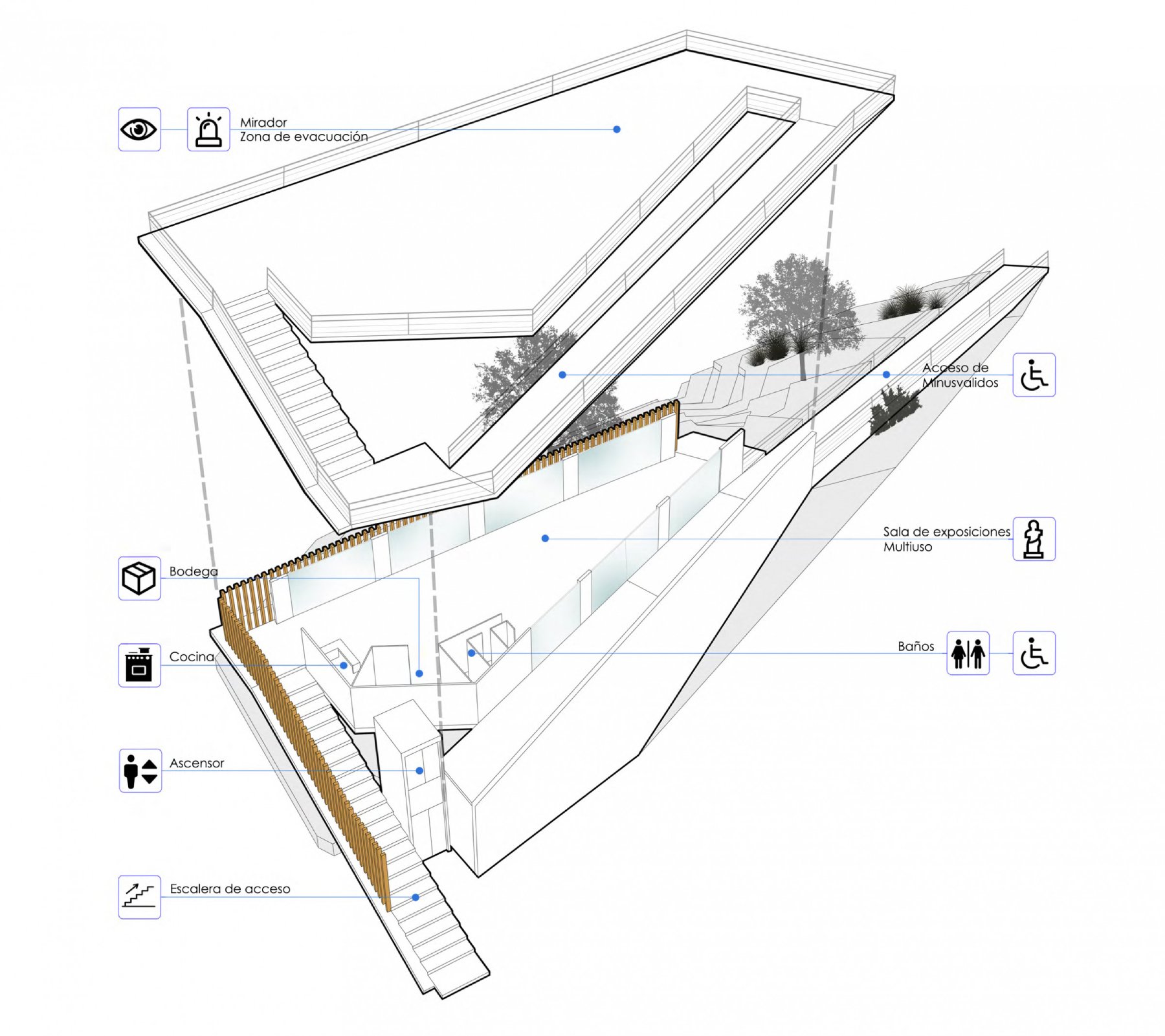 Mirador
Zona de evacuación

Acceso de
Minusvalidos

Sala de exposiciones
Multiuso

Bodega

Cocina

Baños

Ascensor

Escalera de acceso